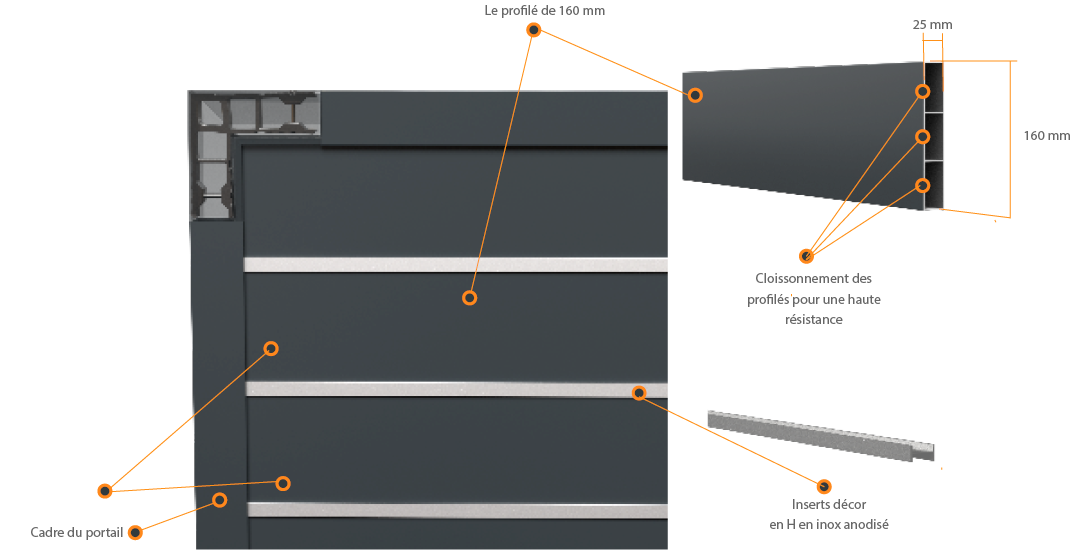 Le profilé de 160 mm

25 mm

160 mm

Cloissonnement des profilés pour une haute résistance

Inserts décor en H en inox anodisé

Cadre du portail